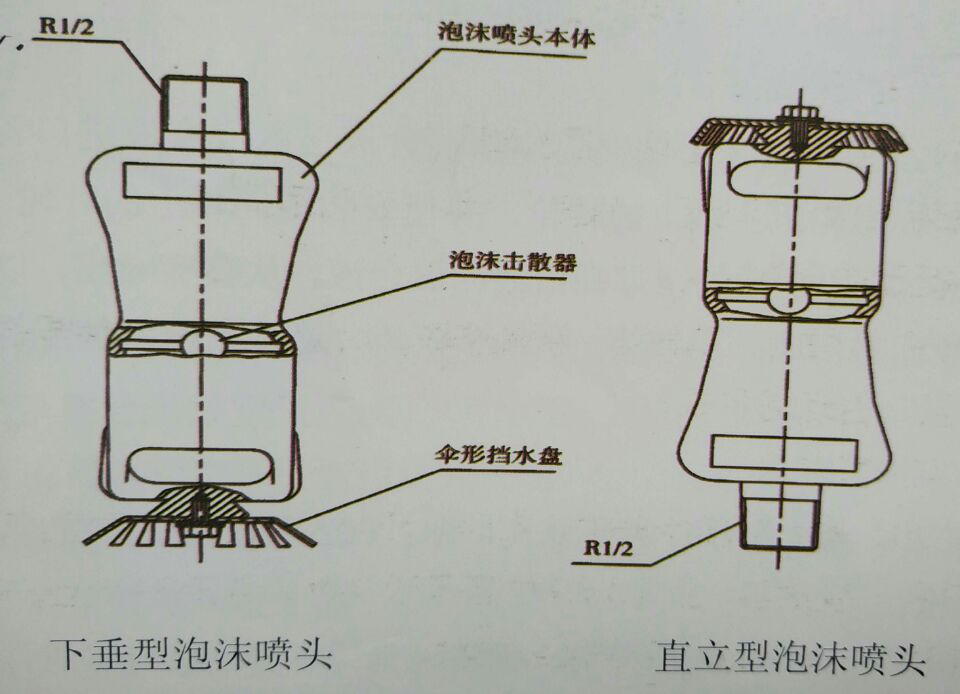 R1/2

泡沫喷头本体

泡沫击散器

伞形挡水盘

R1/2

下垂型泡沫喷头

直立型泡沫喷头